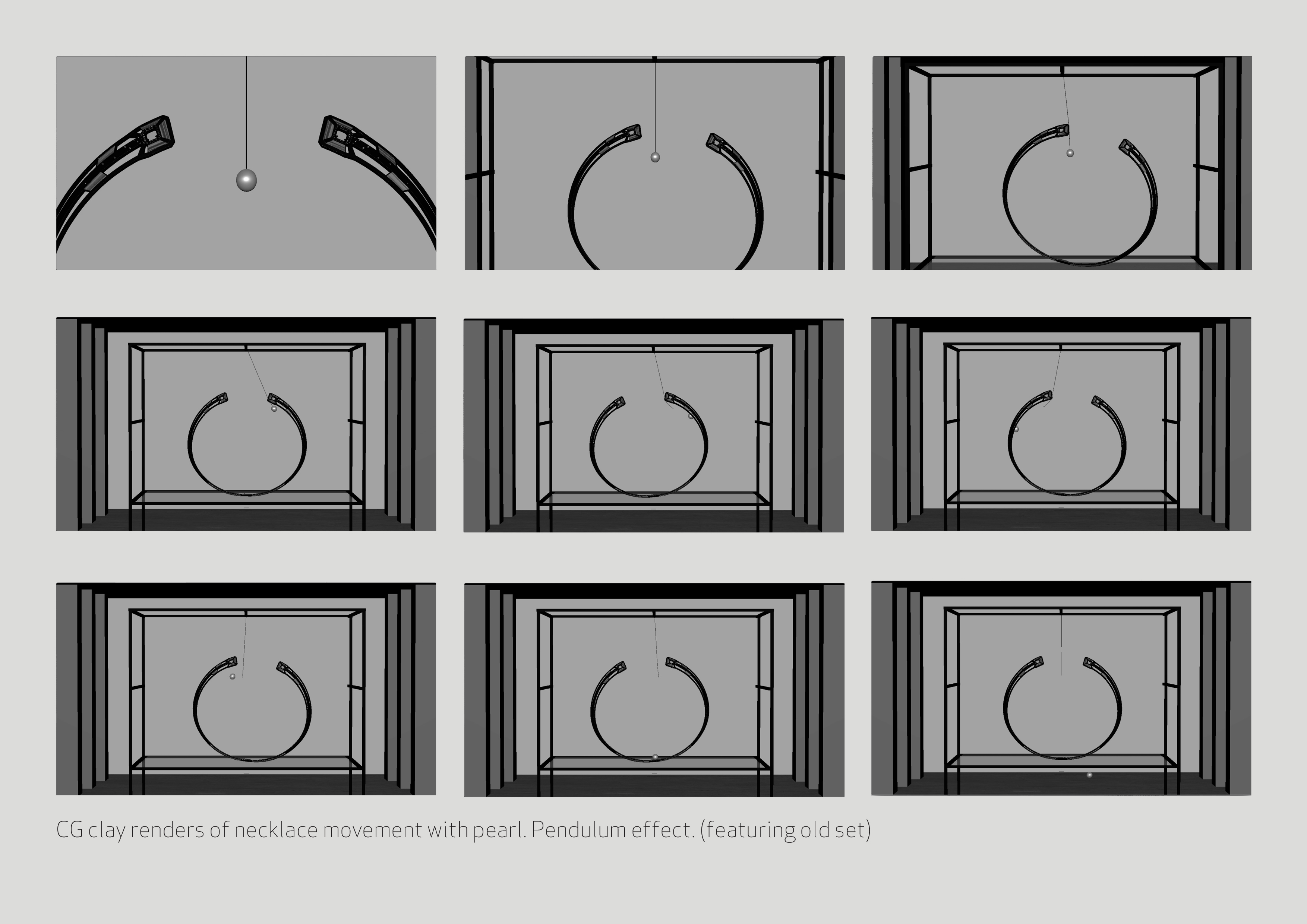 CG clay renders of necklace movement with pearl. Pendulum effect. (featuring old set)